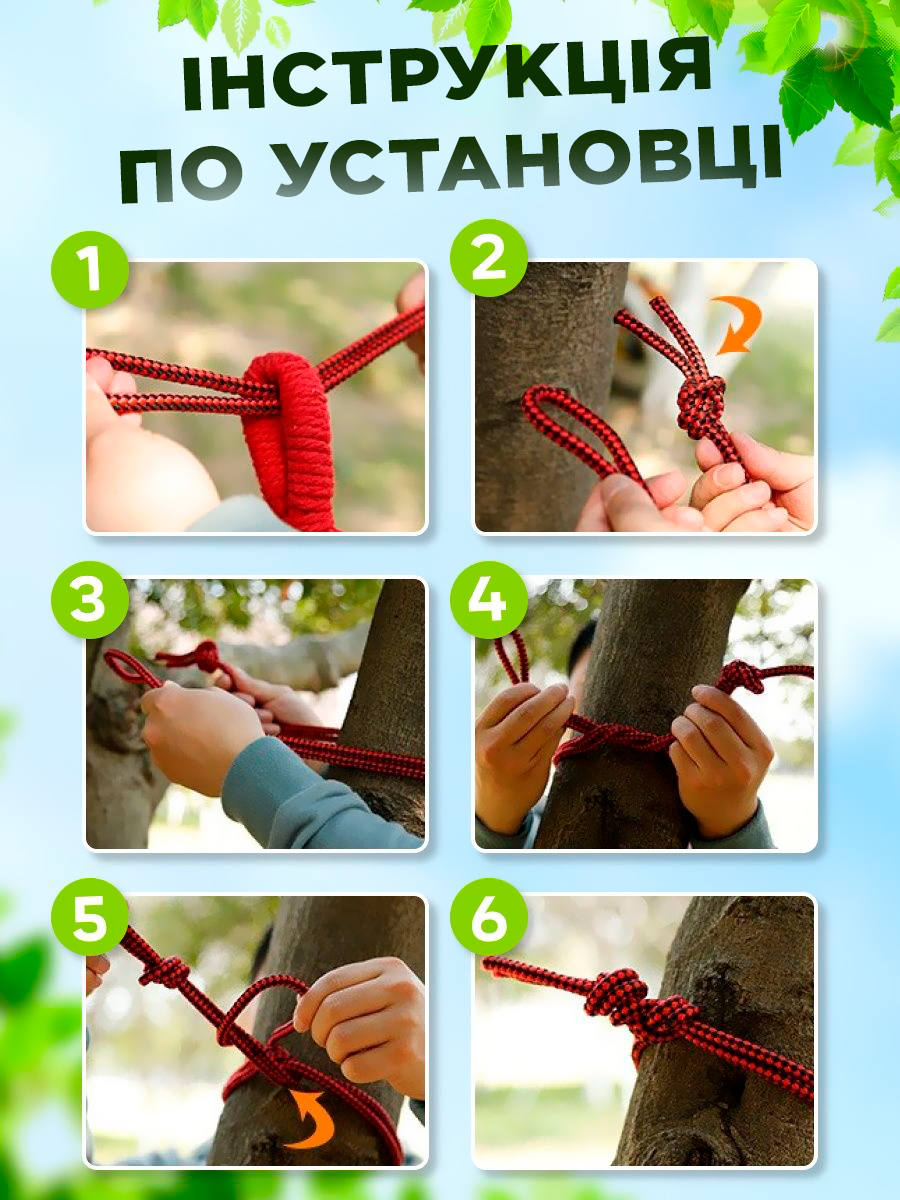 ІНСТРУКЦІЯ ПО УСТАНОВЦІ

1

2

3

4

5

6